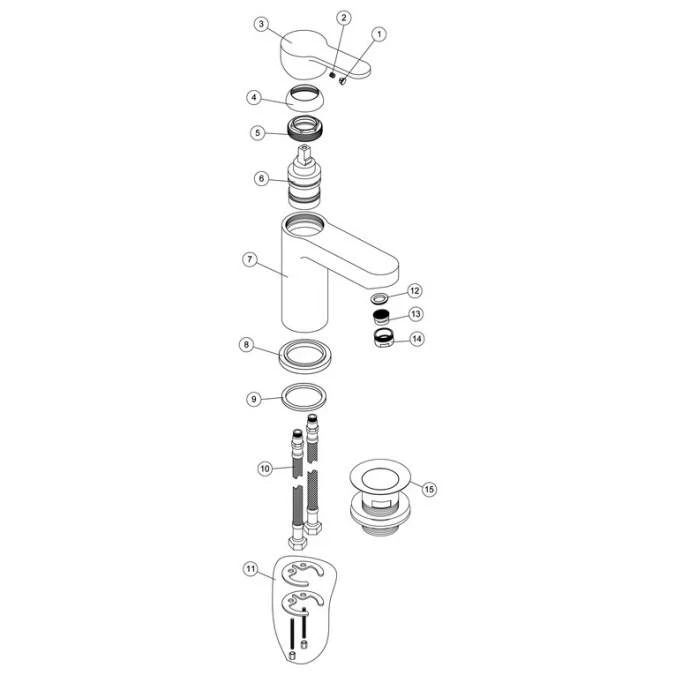 3
2
1
4
5
6
7
12
13
14
8
9
10
15
11