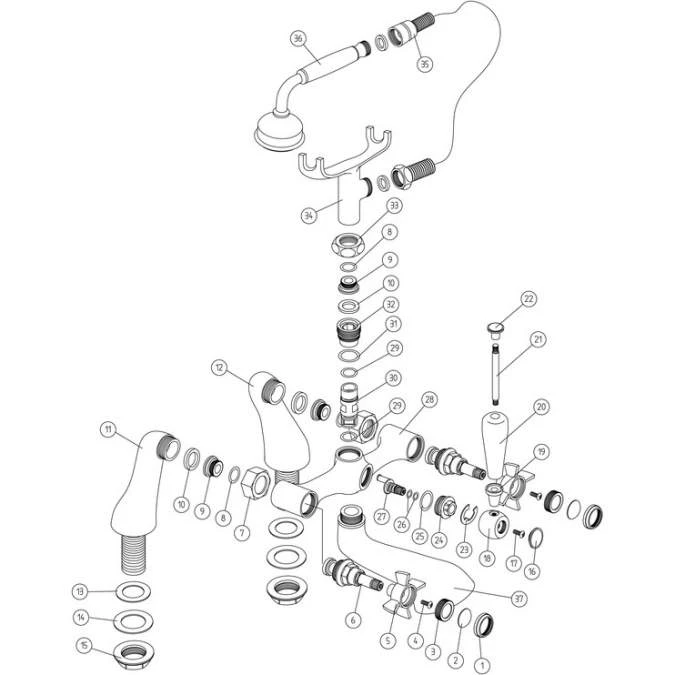 36
35
34
33
8
9
10
32
31
29
30
29
28
22
21
20
19
12
11
10
9
8
7
27
26
25
24
23
18
17
16
13
14
15
6
5
4
3
2
1
37