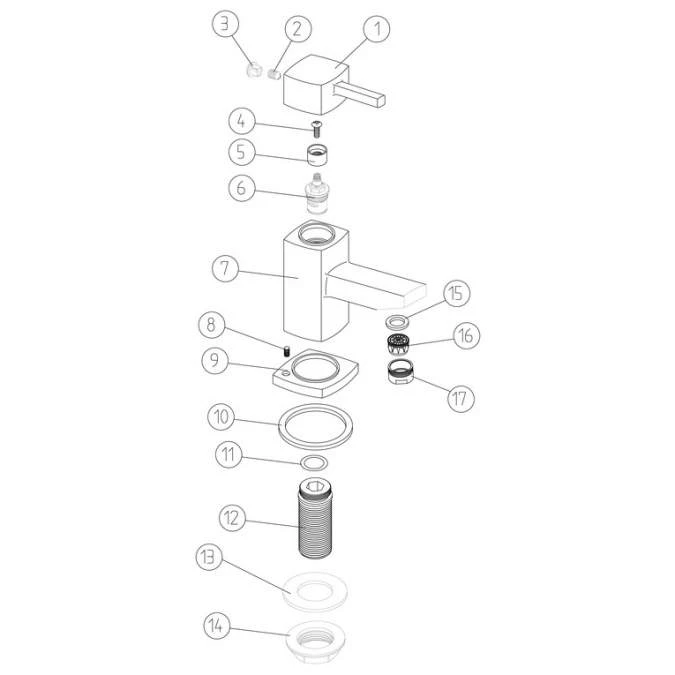 3
2
1
4
5
6
7
15
8
16
9
17
10
11
12
13
14