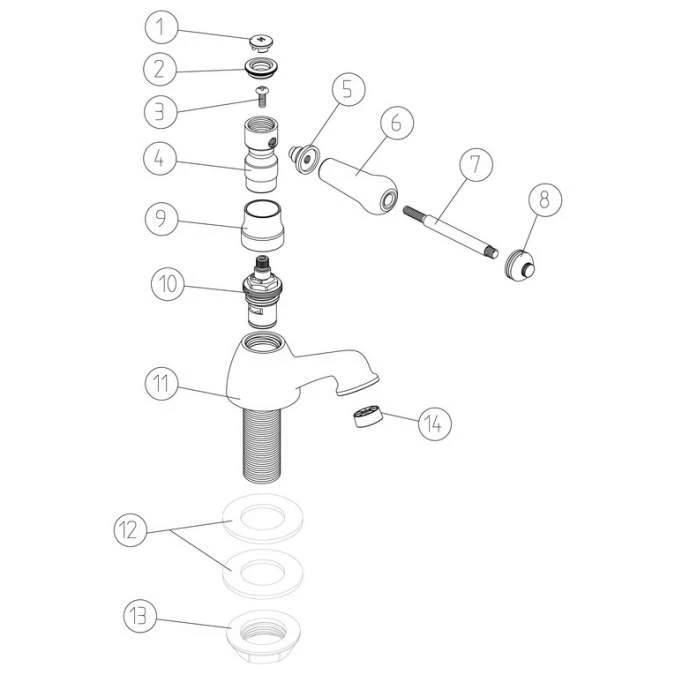 1
2
3
4
5
6
7
8
9
10
11
14
12
13