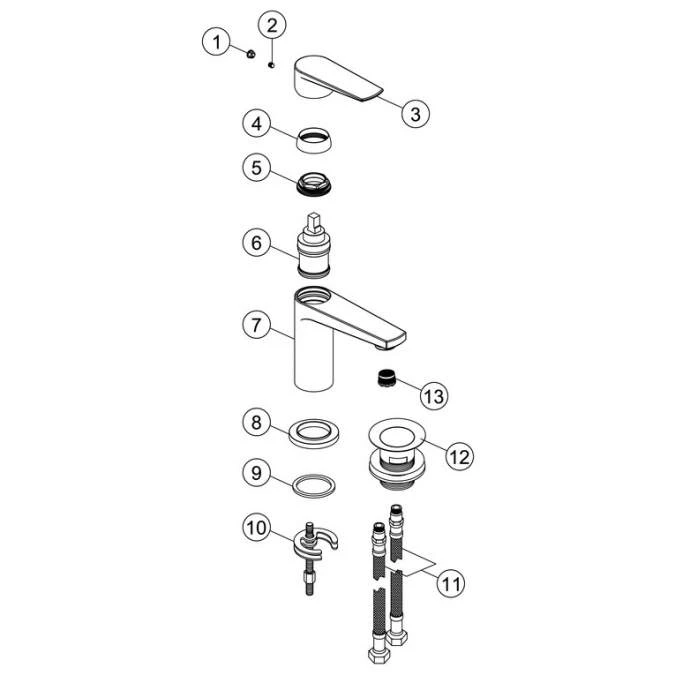 1
2
3
4
5
6
7
13
8
12
9
10
11