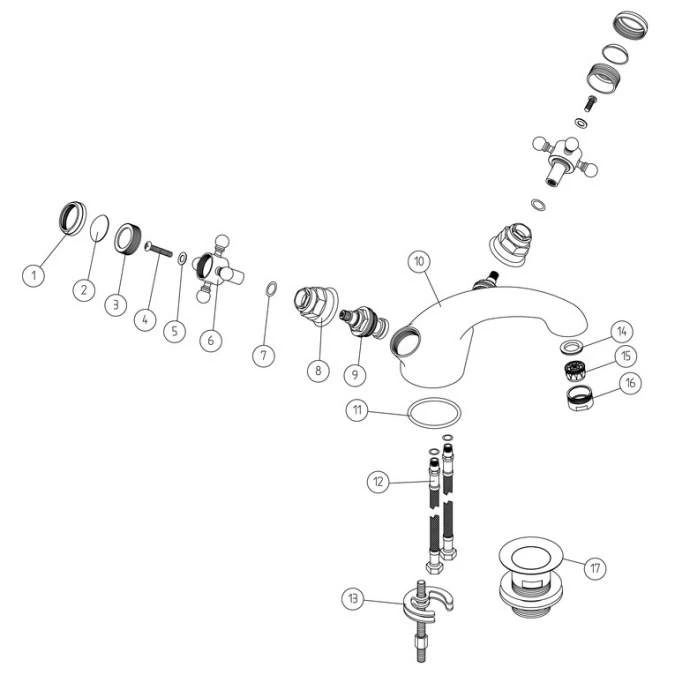 1
2
3
4
5
6
7
8
9
10
11
12
13
14
15
16
17