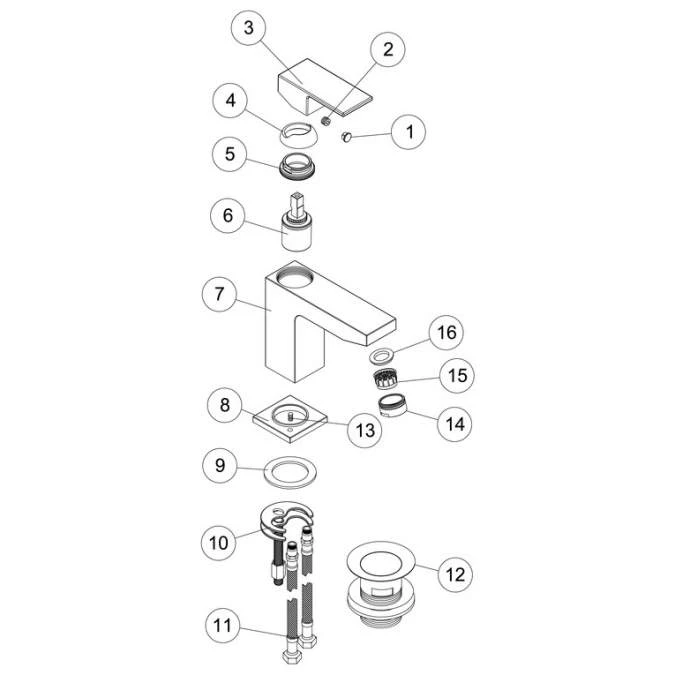 3
2
4
1
5
6
7
16
15
8
13
14
9
10
12
11