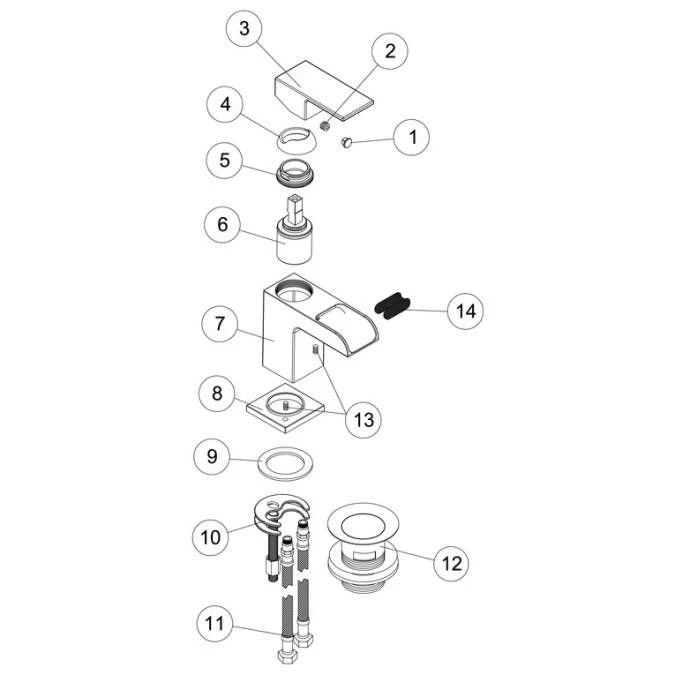 3
2
4
1
5
6
14
7
8
13
9
10
12
11