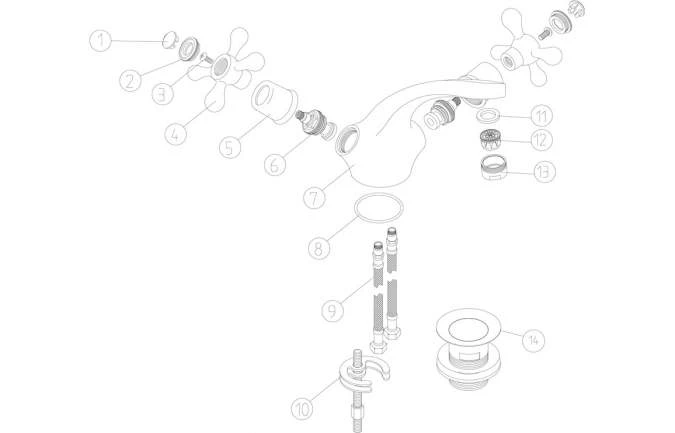 1
2
3
4
5
6
7
8
9
10
11
12
13
14